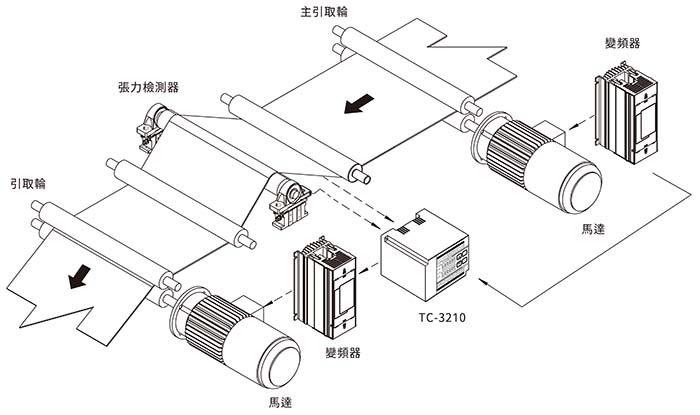 主引取輪

變頻器

張力檢測器

引取輪

馬達

TC-3210

變頻器

馬達