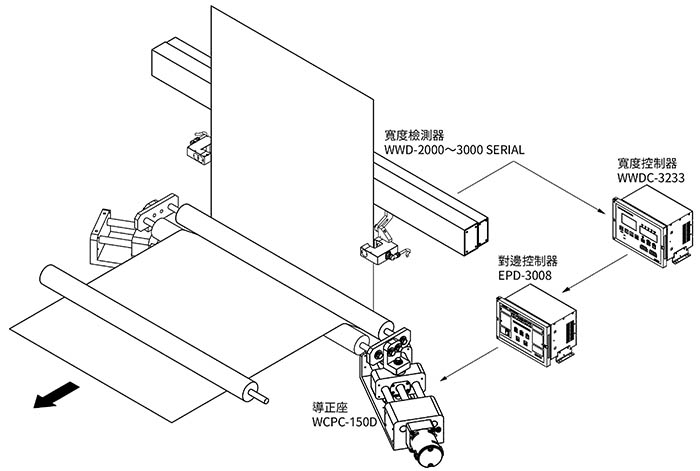 寬度檢測器
WWD-2000～3000 SERIAL

寬度控制器
WWDC-3233

對邊控制器
EPD-3008

導正座
WCPC-150D