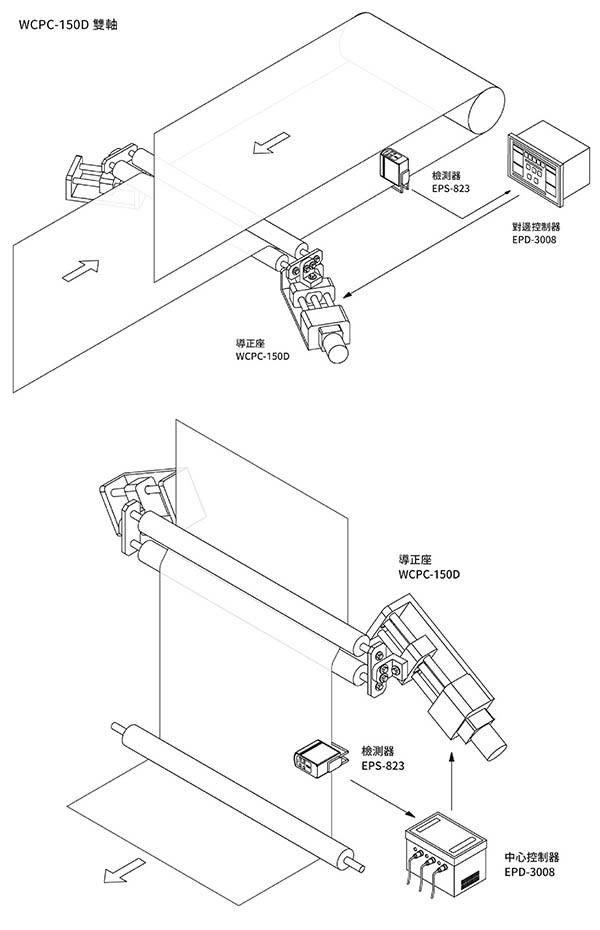 WCPC-150D 雙軸

檢測器
EPS-823

對邊控制器
EPD-3008

導正座
WCPC-150D

導正座
WCPC-150D

檢測器
EPS-823

中心控制器
EPD-3008