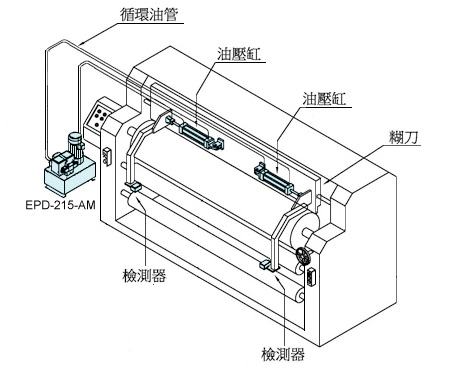 循環油管

油壓缸

油壓缸

糊刀

EPD-215-AM

檢測器

檢測器