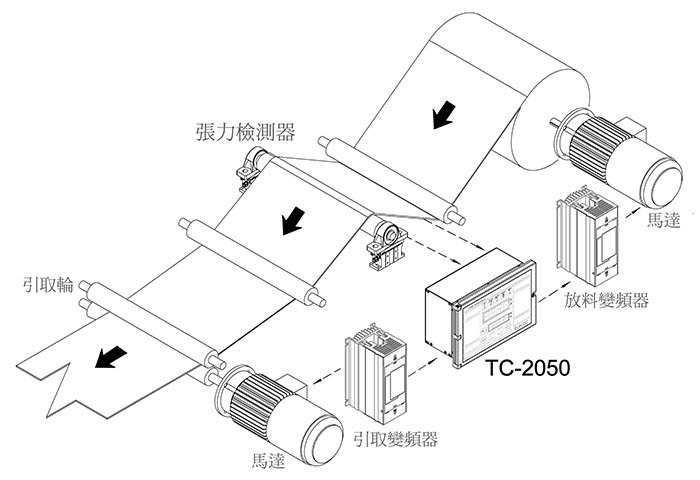 張力檢測器

馬達

引取輪

放料變頻器

TC-2050

引取變頻器

馬達